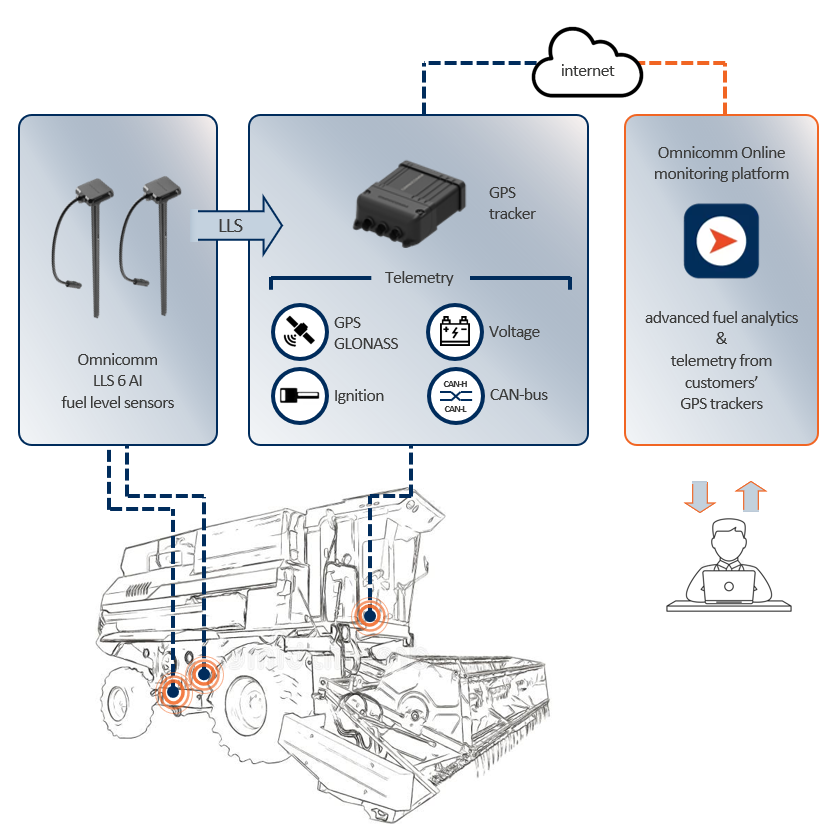 internet

Omnicomm LLS 6 AI fuel level sensors

LLS

GPS tracker

Telemetry

GPS GLONASS

Voltage

Ignition

CAN-H CAN-L

CAN-bus

Omnicomm Online monitoring platform

advanced fuel analytics & telemetry from customers' GPS trackers