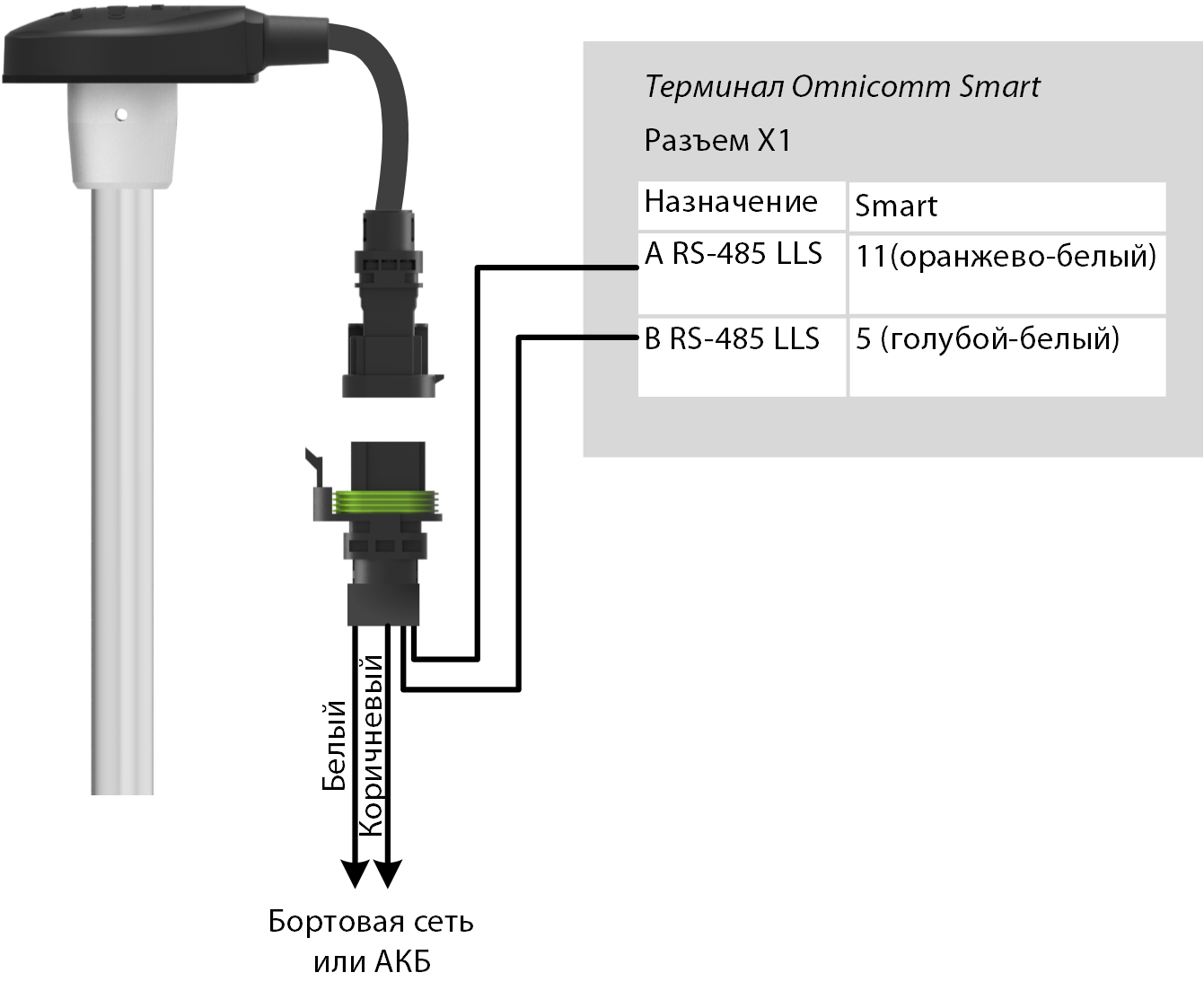 Терминал Omnicomm Smart

Разъем X1

| Назначение | Smart |
|---|---|
| A RS-485 LLS | 11(оранжево-белый) |
| B RS-485 LLS | 5 (голубой-белый) |

Белый

Коричневый

Бортовая сеть или АКБ